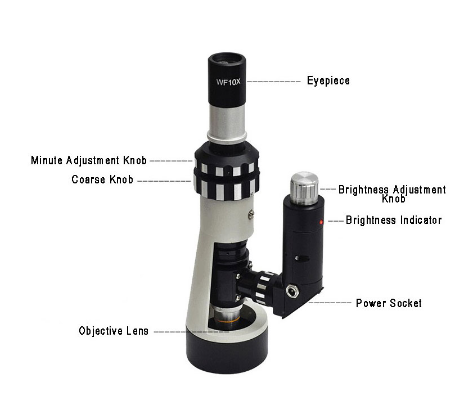 WF10X

Eyepiece

Minute Adjustment Knob

Coarse Knob

Brightness Adjustment Knob

Brightness Indicator

Power Socket

Objective Lens