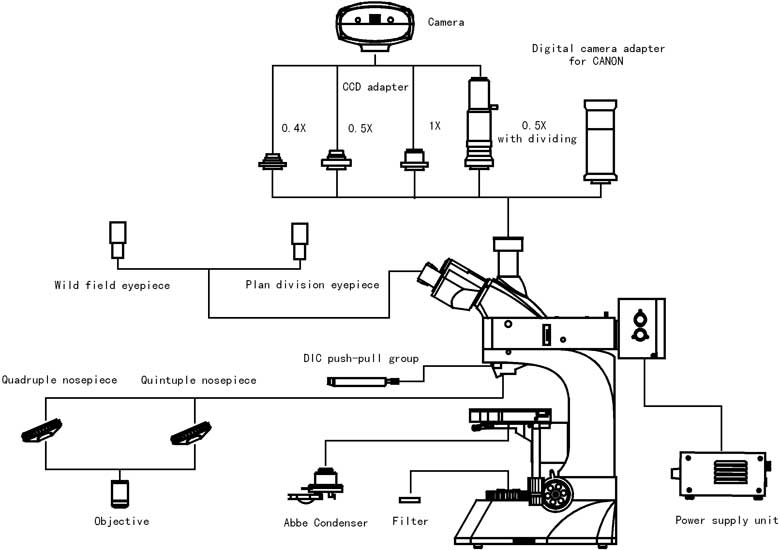 Camera

Digital camera adapter for CANON

CCD adapter

0.4X

0.5X

1X

0.5X with dividing

Wild field eyepiece

Plan division eyepiece

DIC push-pull group

Quadruple nosepiece

Quintuple nosepiece

Objective

Abbe Condenser

Filter

Power supply unit