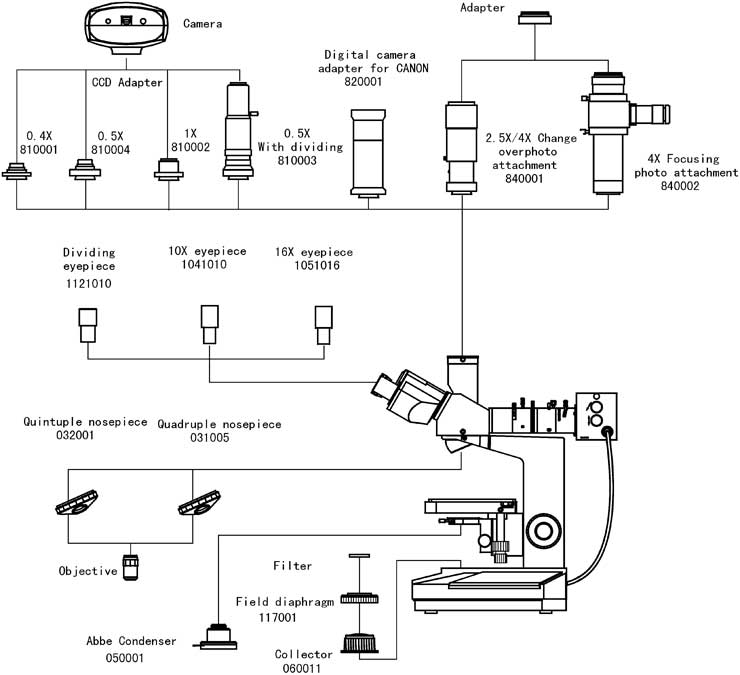 Camera

Adapter

CCD Adapter

Digital camera adapter for CANON 820001

0.4X 810001

0.5X 810004

1X 810002

0.5X With dividing 810003

2.5X/4X Change overphoto attachment 840001

4X Focusing photo attachment 840002

Dividing eyepiece 1121010

10X eyepiece 1041010

16X eyepiece 1051016

Quintuple nosepiece 032001

Quadruple nosepiece 031005

Objective

Filter

Field diaphragm 117001

Abbe Condenser 050001

Collector 060011