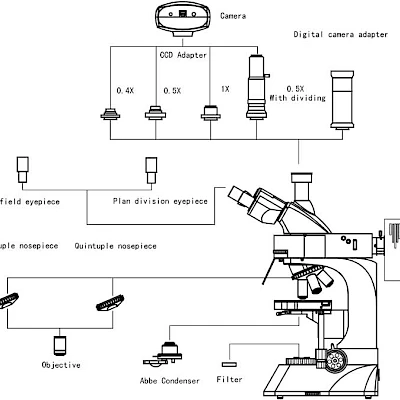 Camera

Digital camera adapter

CCD Adapter

0.4X

0.5X

1X

0.5X
With dividing

field eyepiece

Plan division eyepiece

uple nosepiece

Quintuple nosepiece

Objective

Abbe Condenser

Filter